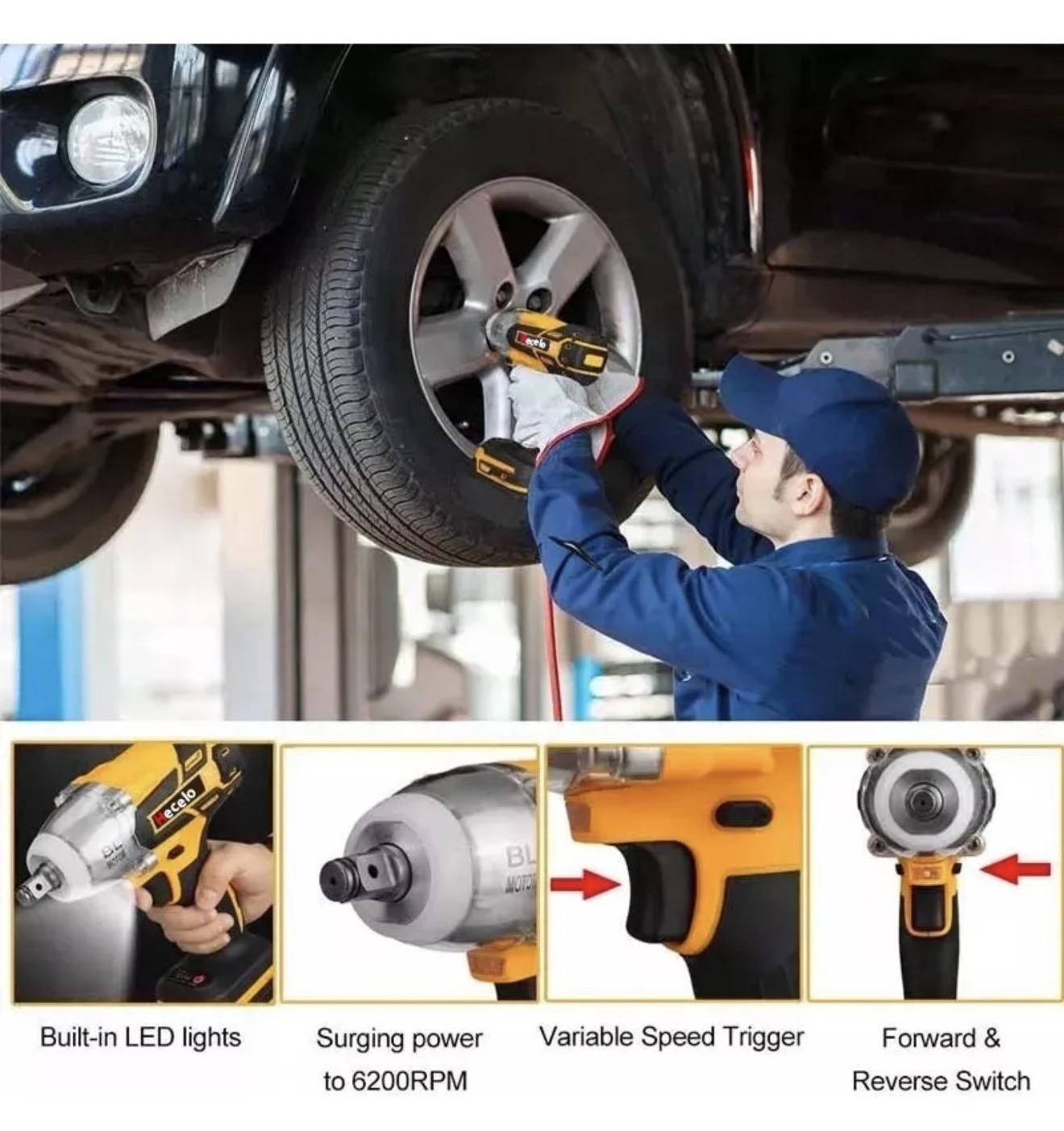 Hecelo

Hecelo
BL MOTOR

BL MOTOR

Built-in LED lights

Surging power to 6200RPM

Variable Speed Trigger

Forward & Reverse Switch