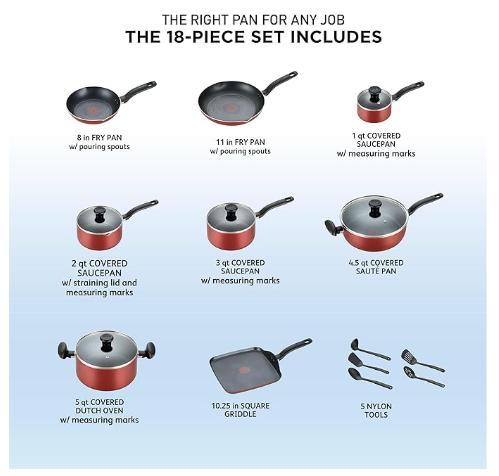 THE RIGHT PAN FOR ANY JOB
THE 18-PIECE SET INCLUDES

8 in FRY PAN
w/ pouring spouts

11 in FRY PAN
w/ pouring spouts

1 qt COVERED SAUCEPAN
w/ measuring marks

2 qt COVERED SAUCEPAN
w/ straining lid and measuring marks

3 qt COVERED SAUCEPAN
w/ measuring marks

4.5 qt COVERED SAUTÉ PAN

5 qt COVERED DUTCH OVEN
w/ measuring marks

10.25 in SQUARE GRIDDLE

5 NYLON TOOLS