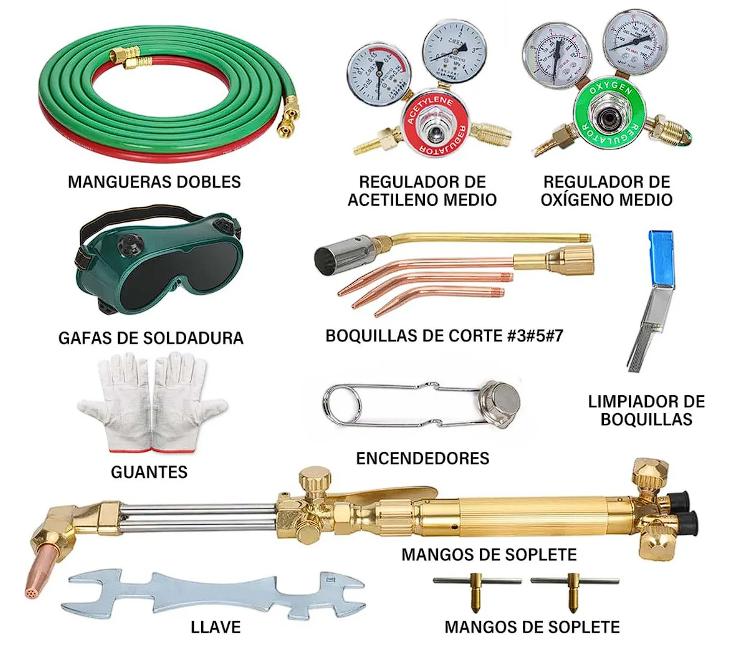 MANGUERAS DOBLES

ACETYLENE
REGULATOR

REGULADOR DE ACETILENO MEDIO

OXYGEN
REGULATOR

REGULADOR DE OXÍGENO MEDIO

GAFAS DE SOLDADURA

BOQUILLAS DE CORTE #3#5#7

LIMPIADOR DE BOQUILLAS

GUANTES

ENCENDEDORES

MANGOS DE SOPLETE

LLAVE

MANGOS DE SOPLETE