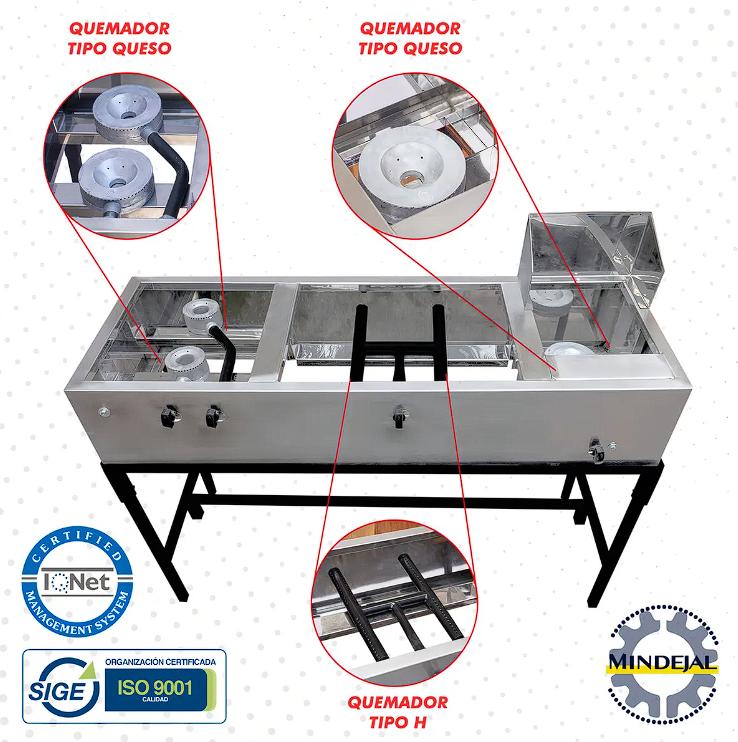 QUEMADOR TIPO QUESO

QUEMADOR TIPO QUESO

CERTIFIED
IQNet
MANAGEMENT SYSTEM

SIGE
ORGANIZACIÓN CERTIFICADA
ISO 9001
CALIDAD

QUEMADOR TIPO H

MINDEJAL